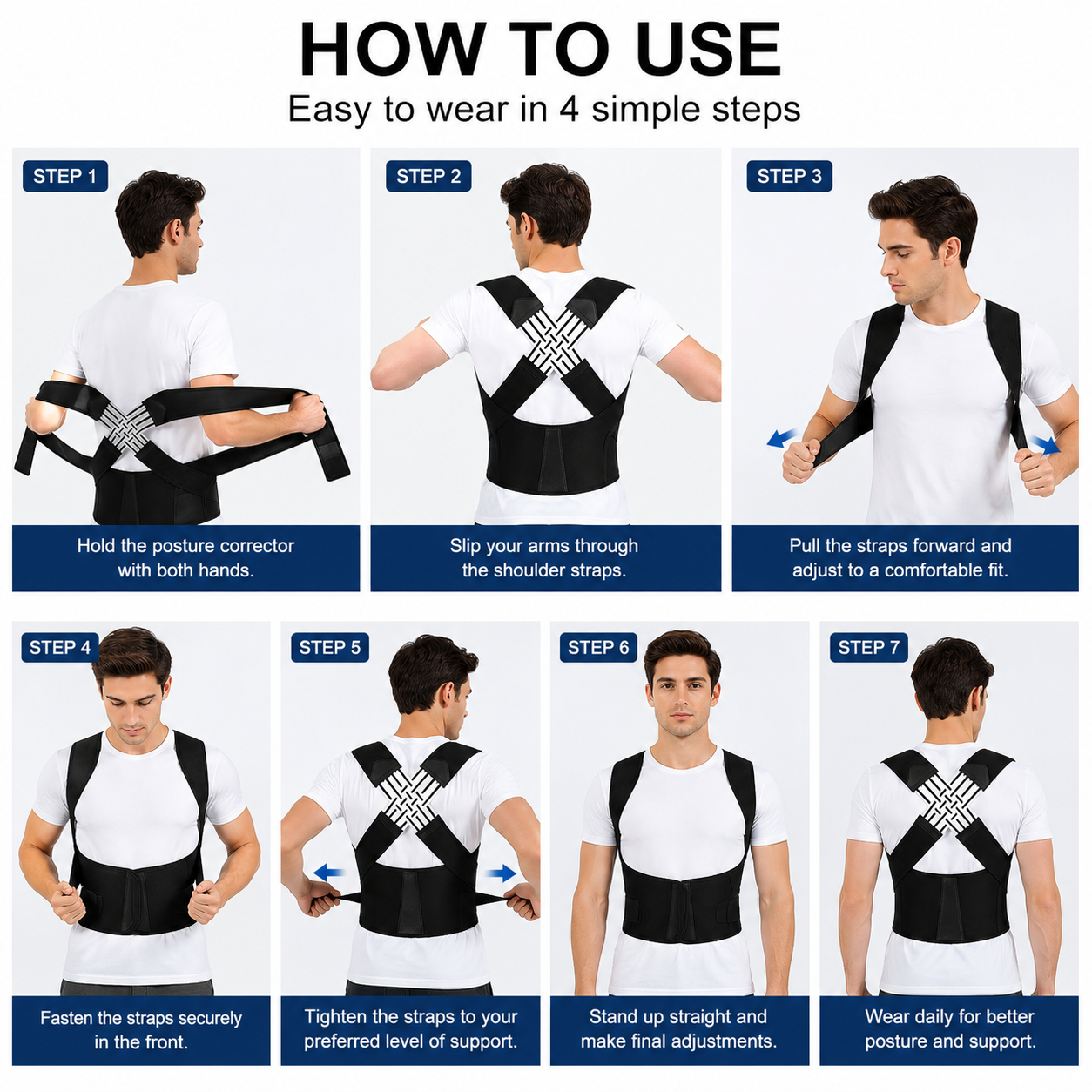 HOW TO USE
Easy to wear in 4 simple steps

STEP 1
Hold the posture corrector with both hands.

STEP 2
Slip your arms through the shoulder straps.

STEP 3
Pull the straps forward and adjust to a comfortable fit.

STEP 4
Fasten the straps securely in the front.

STEP 5
Tighten the straps to your preferred level of support.

STEP 6
Stand up straight and make final adjustments.

STEP 7
Wear daily for better posture and support.